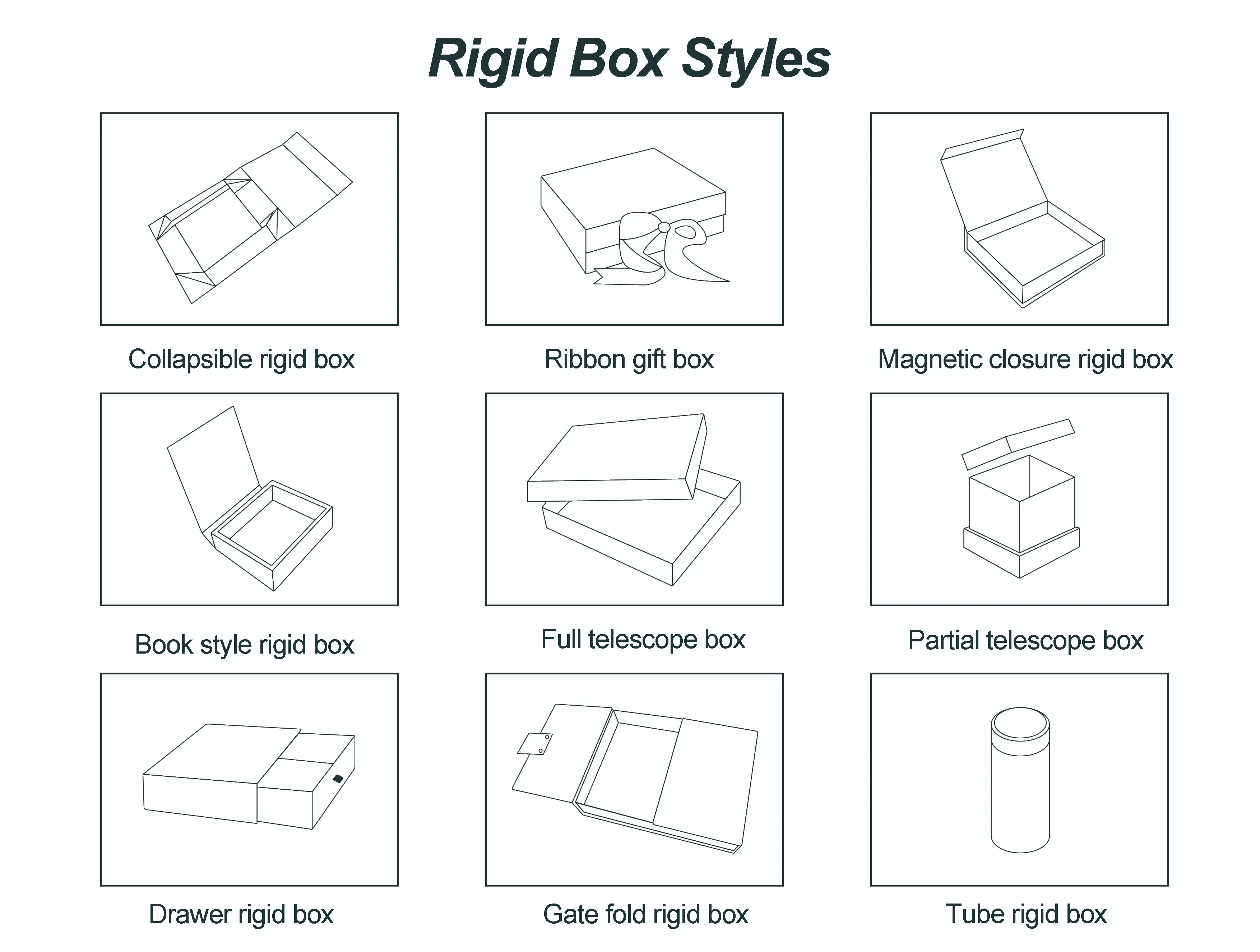 Rigid Box Styles

Collapsible rigid box

Ribbon gift box

Magnetic closure rigid box

Book style rigid box

Full telescope box

Partial telescope box

Drawer rigid box

Gate fold rigid box

Tube rigid box