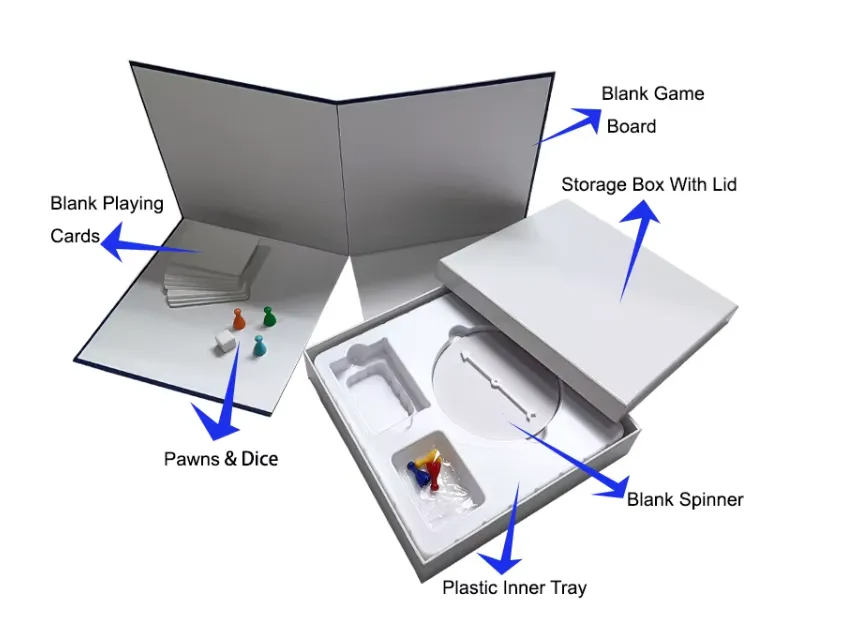 Blank Game Board

Storage Box With Lid

Blank Playing Cards

Pawns & Dice

Blank Spinner

Plastic Inner Tray