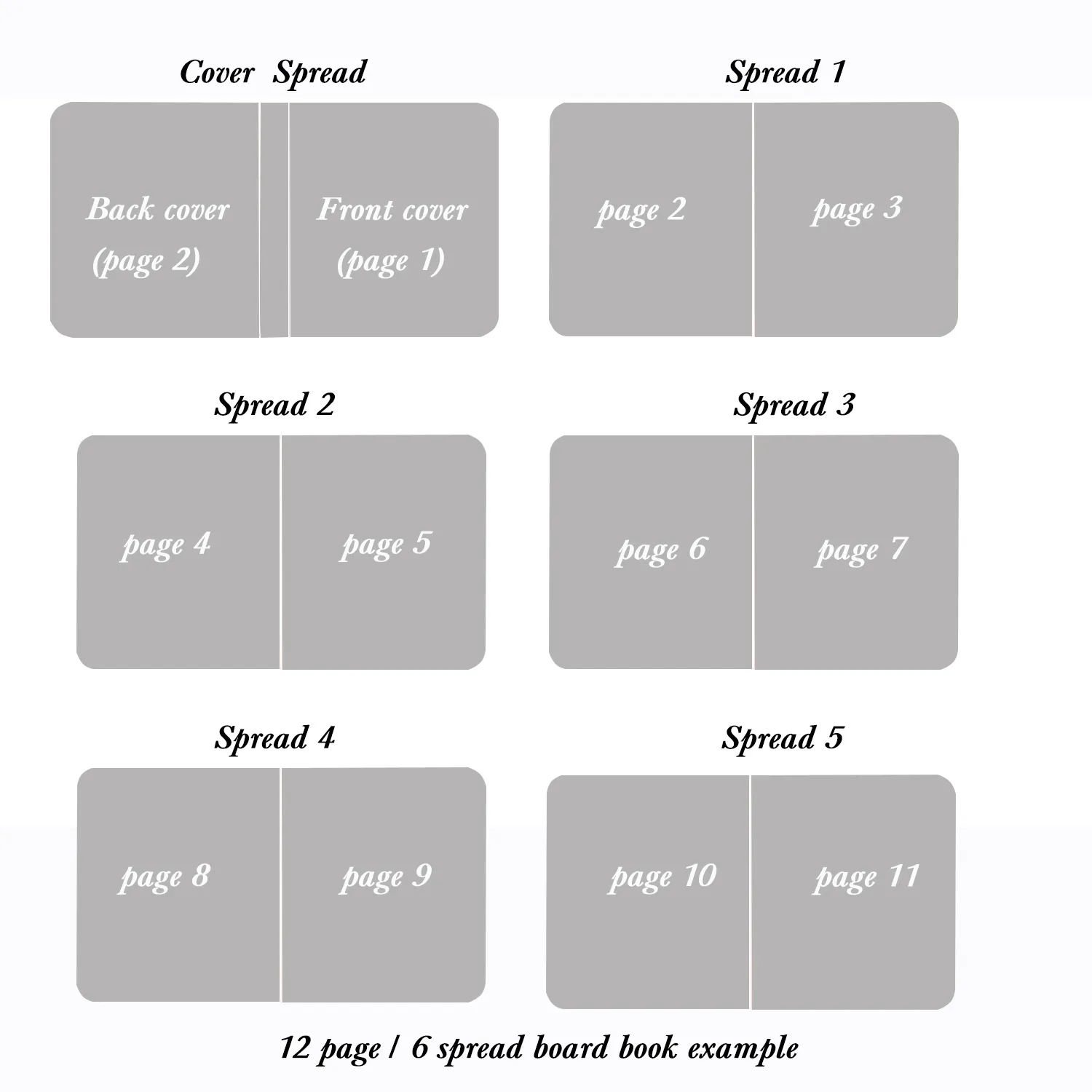 Cover Spread

Back cover (page 2)

Front cover (page 1)

Spread 1

page 2

page 3

Spread 2

page 4

page 5

Spread 3

page 6

page 7

Spread 4

page 8

page 9

Spread 5

page 10

page 11

12 page / 6 spread board book example